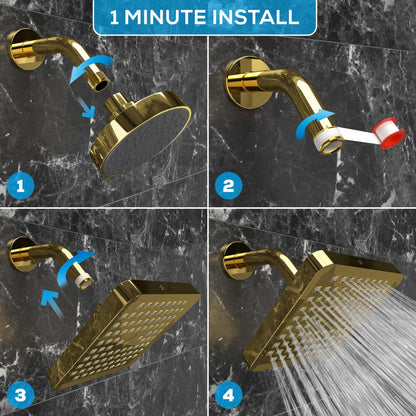 1 MINUTE INSTALL

1

2

3

4