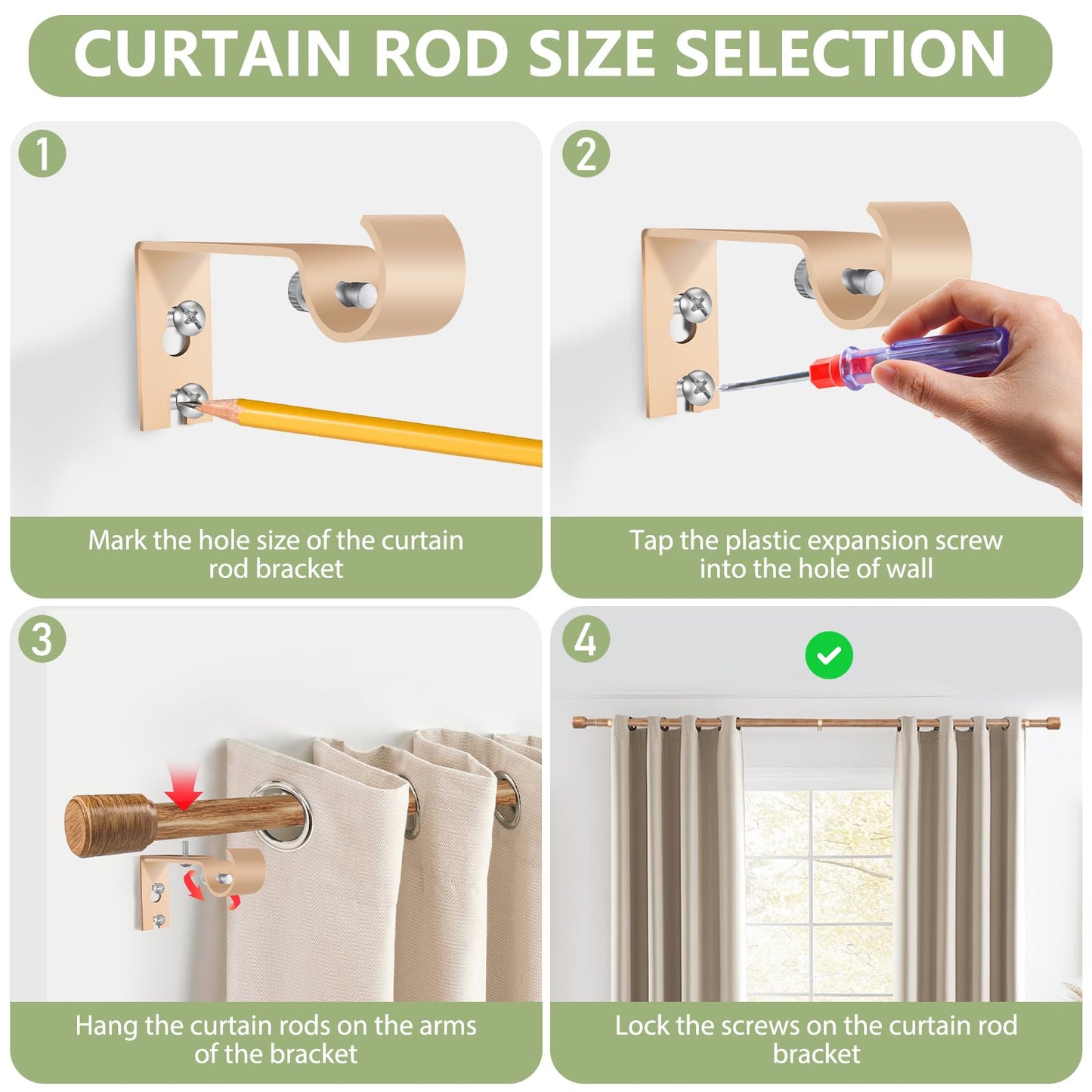 CURTAIN ROD SIZE SELECTION

1

Mark the hole size of the curtain rod bracket

2

Tap the plastic expansion screw into the hole of wall

3

Hang the curtain rods on the arms of the bracket

4

Lock the screws on the curtain rod bracket