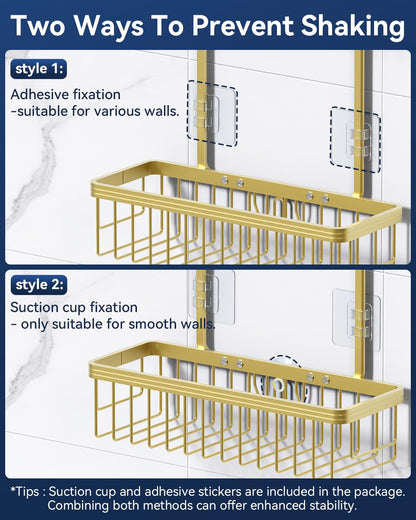 Two Ways To Prevent Shaking

style 1:

Adhesive fixation
-suitable for various walls.

style 2:

Suction cup fixation
- only suitable for smooth walls.

*Tips : Suction cup and adhesive stickers are included in the package. Combining both methods can offer enhanced stability.