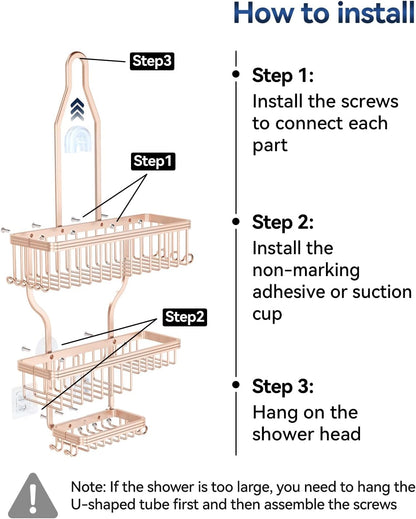 How to install

Step3

Step1

Step2

Step 1:
Install the screws to connect each part

Step 2:
Install the non-marking adhesive or suction cup

Step 3:
Hang on the shower head

Note: If the shower is too large, you need to hang the U-shaped tube first and then assemble the screws