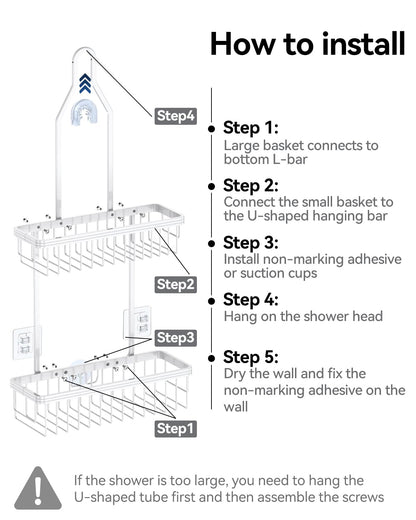 How to install

Step4

Step2

Step3

Step1

Step 1:
Large basket connects to bottom L-bar

Step 2:
Connect the small basket to the U-shaped hanging bar

Step 3:
Install non-marking adhesive or suction cups

Step 4:
Hang on the shower head

Step 5:
Dry the wall and fix the non-marking adhesive on the wall

If the shower is too large, you need to hang the U-shaped tube first and then assemble the screws